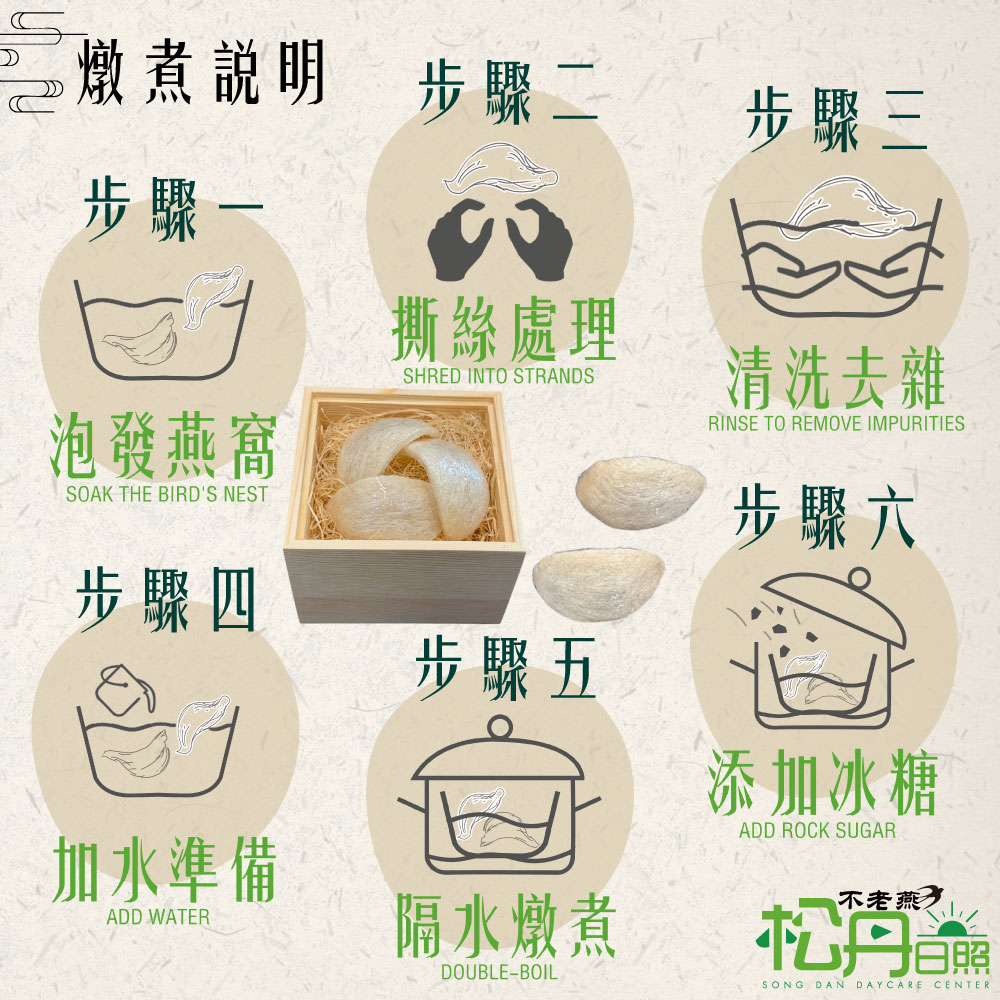 燉煮說明

步驟一
泡發燕窩
SOAK THE BIRD'S NEST

步驟二
撕絲處理
SHRED INTO STRANDS

步驟三
清洗去雜
RINSE TO REMOVE IMPURITIES

步驟四
加水準備
ADD WATER

步驟五
隔水燉煮
DOUBLE-BOIL

步驟六
添加冰糖
ADD ROCK SUGAR

不老燕
松丹日照
SONG DAN DAYCARE CENTER